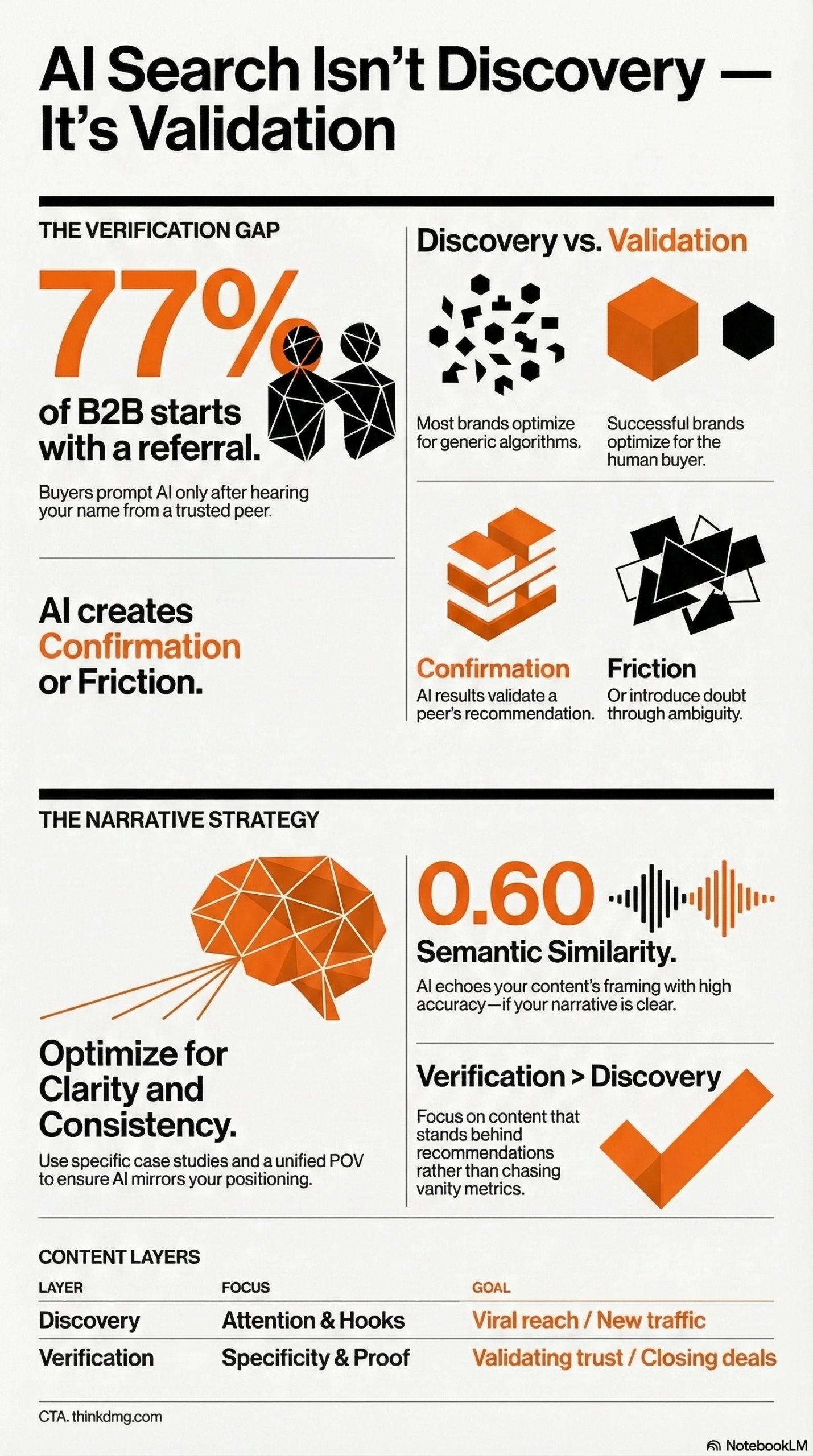 AI Search Isn't Discovery — It's Validation

THE VERIFICATION GAP

77%

of B2B starts with a referral.

Buyers prompt AI only after hearing your name from a trusted peer.

AI creates Confirmation or Friction.

Discovery vs. Validation

Most brands optimize for generic algorithms.

Successful brands optimize for the human buyer.

Confirmation
AI results validate a peer's recommendation.

Friction
Or introduce doubt through ambiguity.

THE NARRATIVE STRATEGY

Optimize for Clarity and Consistency.

Use specific case studies and a unified POV to ensure AI mirrors your positioning.

0.60

Semantic Similarity.

AI echoes your content's framing with high accuracy—if your narrative is clear.

Verification > Discovery

Focus on content that stands behind recommendations rather than chasing vanity metrics.

CONTENT LAYERS

| LAYER | FOCUS | GOAL |
|---|---|---|
| Discovery | Attention & Hooks | Viral reach / New traffic |
| Verification | Specificity & Proof | Validating trust / Closing deals |

CTA. thinkdmg.com

NotebookLM