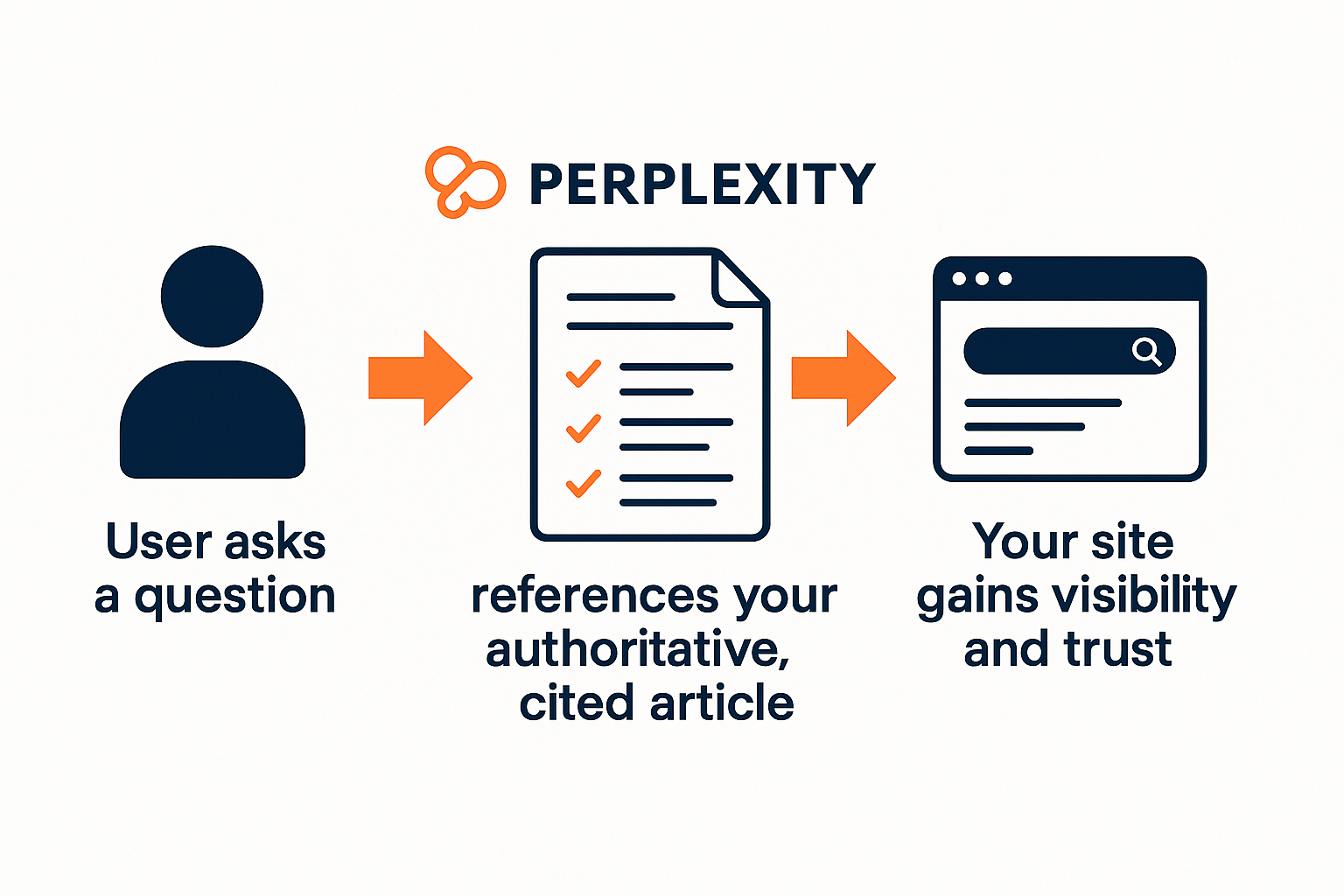 PERPLEXITY

User asks a question

references your authoritative, cited article

Your site gains visibility and trust